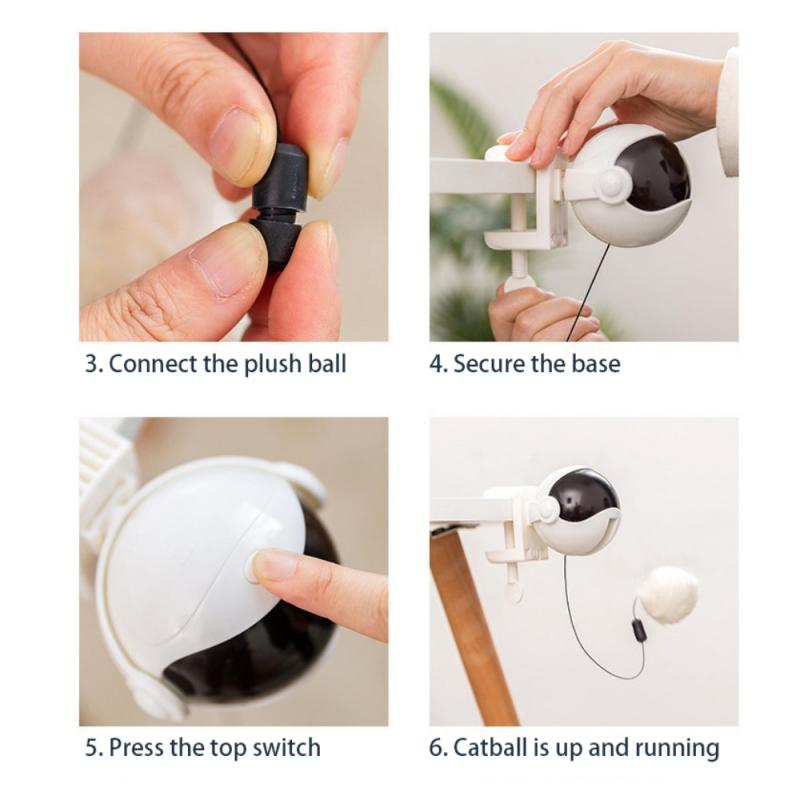 3. Connect the plush ball

4. Secure the base

5. Press the top switch

6. Catball is up and running